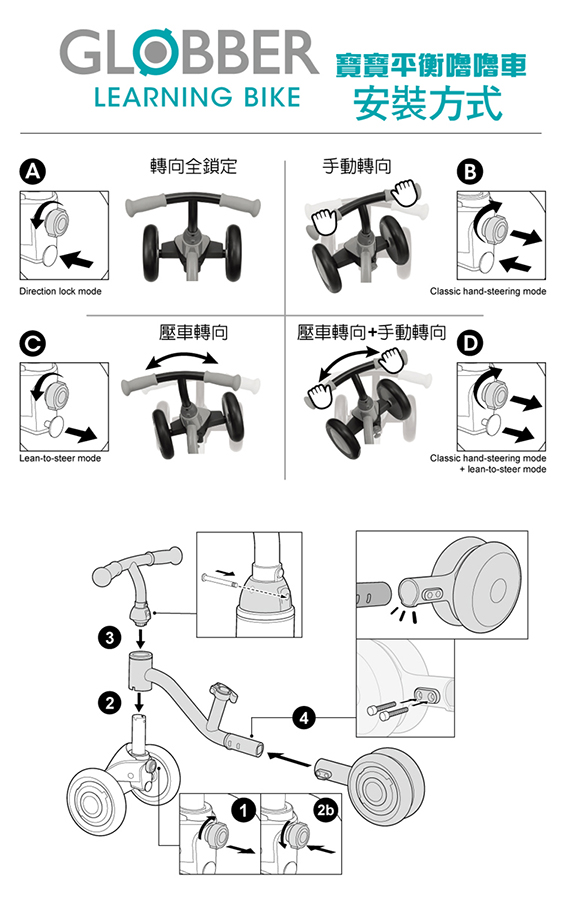 GLOBBER
LEARNING BIKE

寶寶平衡嚕嚕車
安裝方式

A
轉向全鎖定
Direction lock mode

手動轉向
B
Classic hand-steering mode

C
壓車轉向
Lean-to-steer mode

壓車轉向+手動轉向
D
Classic hand-steering mode
+ lean-to-steer mode

3
2
4
1
2b