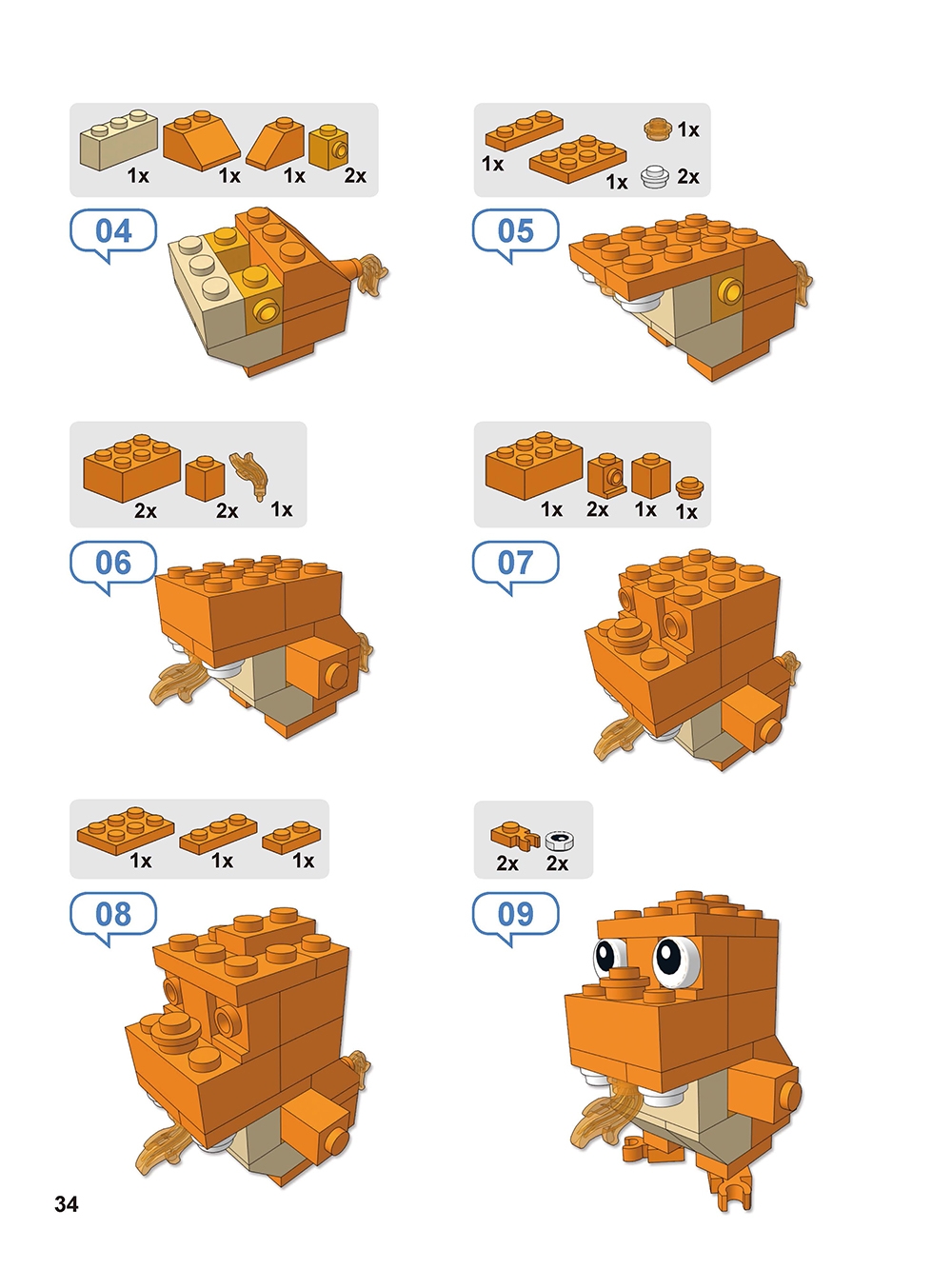 1x 1x 1x 2x

04

1x 1x 1x 2x

05

2x 2x 1x

06

1x 2x 1x 1x

07

1x 1x 1x

08

2x 2x

09

34