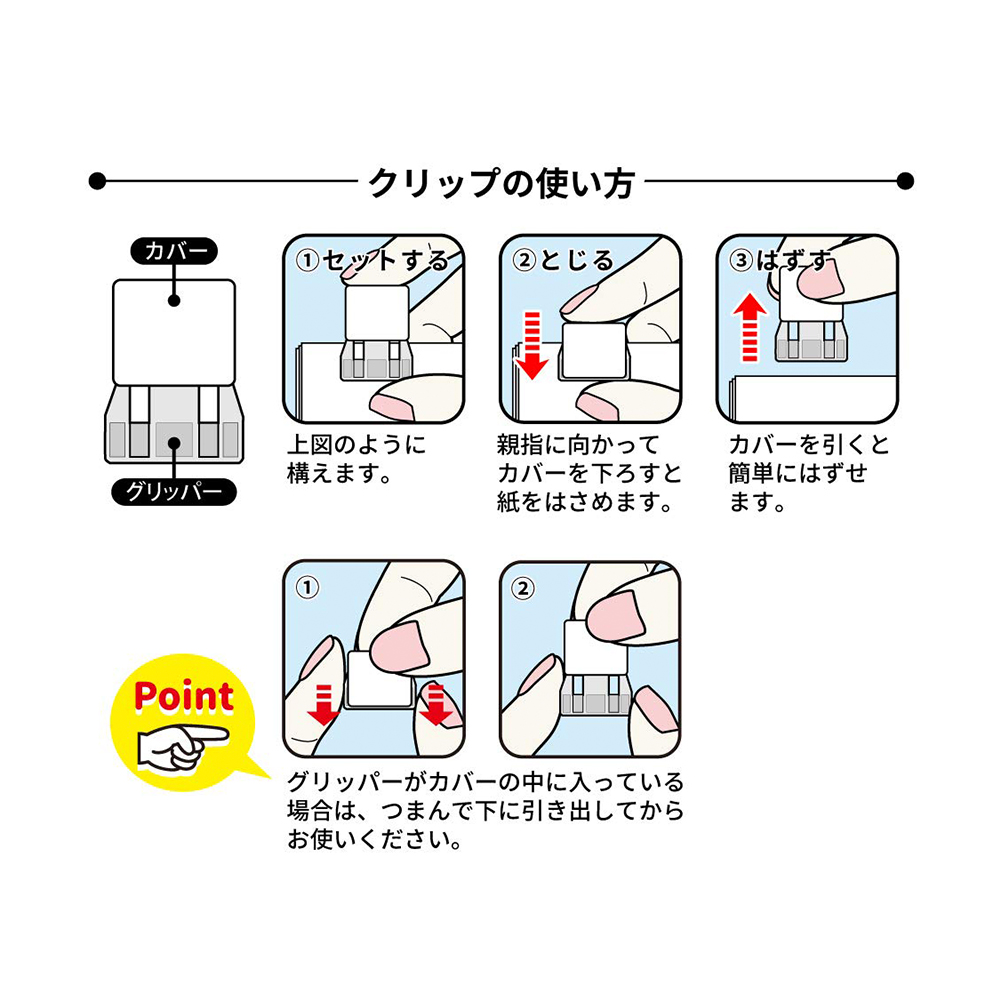 クリップの使い方

カバー

グリッパー

①セットする

上図のように構えます。

②とじる

親指に向かってカバーを下ろすと紙をはさめます。

③はずす

カバーを引くと簡単にはずせます。

Point

①

②

グリッパーがカバーの中に入っている場合は、つまんで下に引き出してからお使いください。