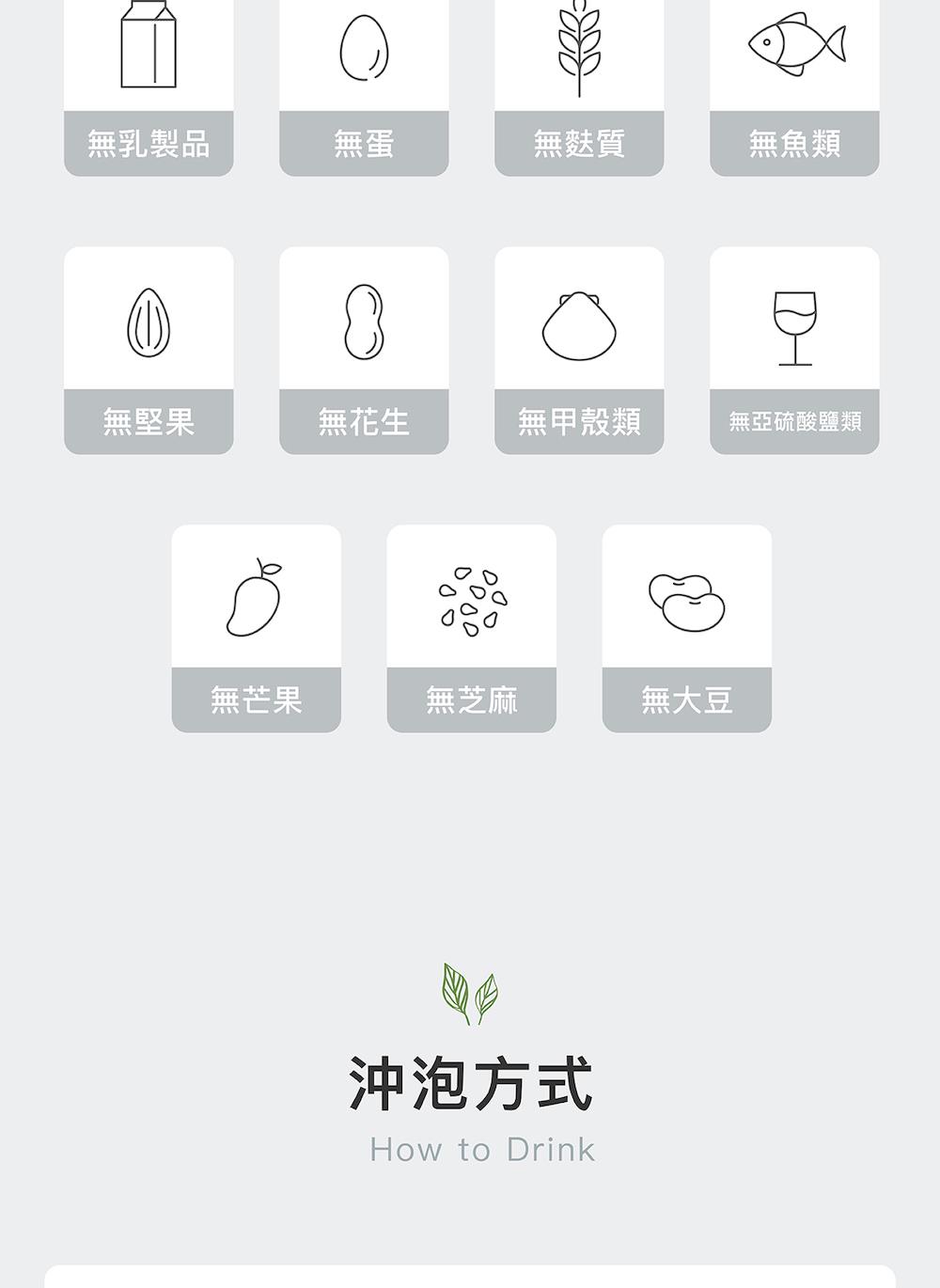 無乳製品

無蛋

無麩質

無魚類

無堅果

無花生

無甲殼類

無亞硫酸鹽類

無芒果

無芝麻

無大豆

沖泡方式

How to Drink