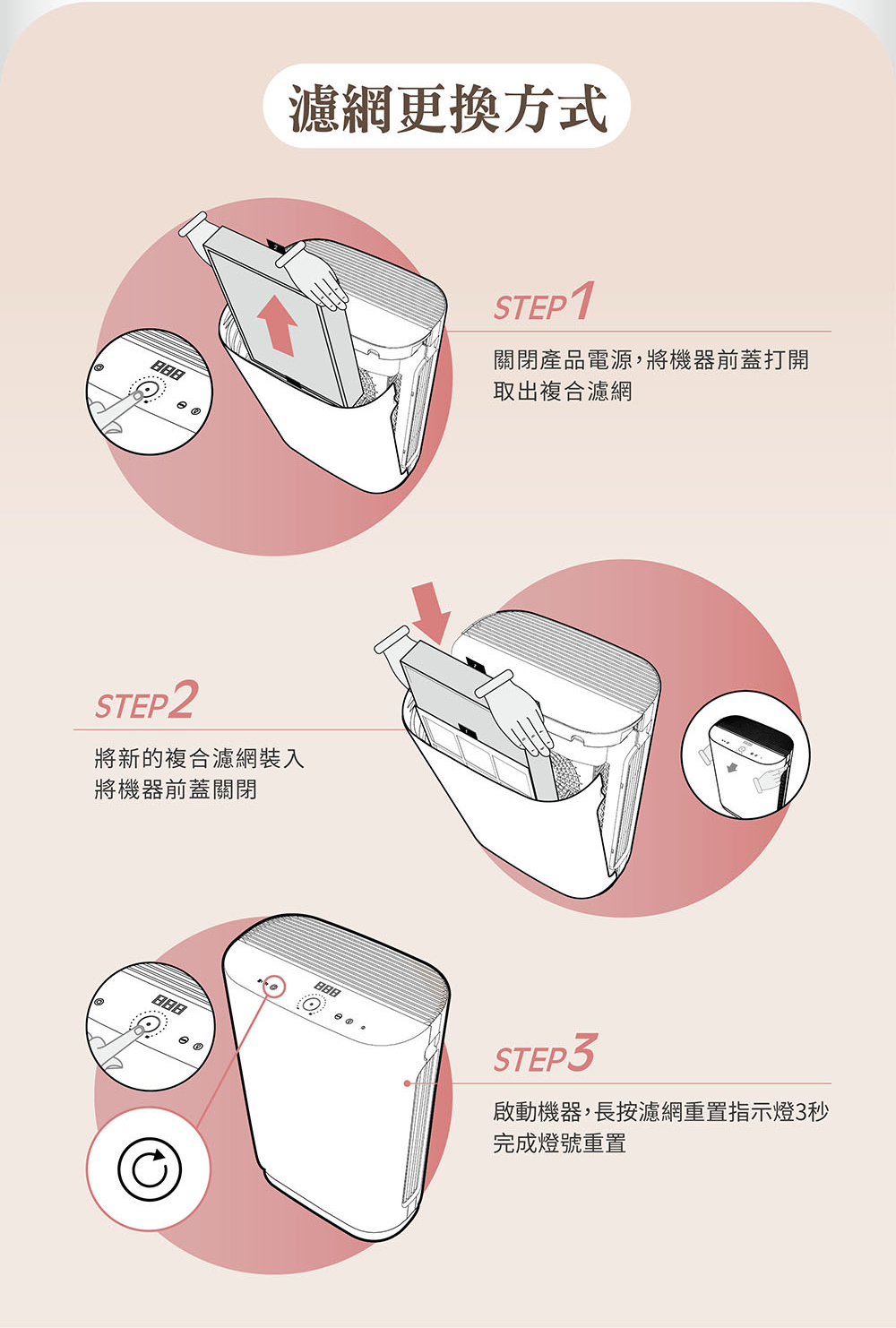 濾網更換方式

STEP1

關閉產品電源，將機器前蓋打開
取出複合濾網

STEP2

將新的複合濾網裝入
將機器前蓋關閉

STEP3

啟動機器，長按濾網重置指示燈3秒
完成燈號重置