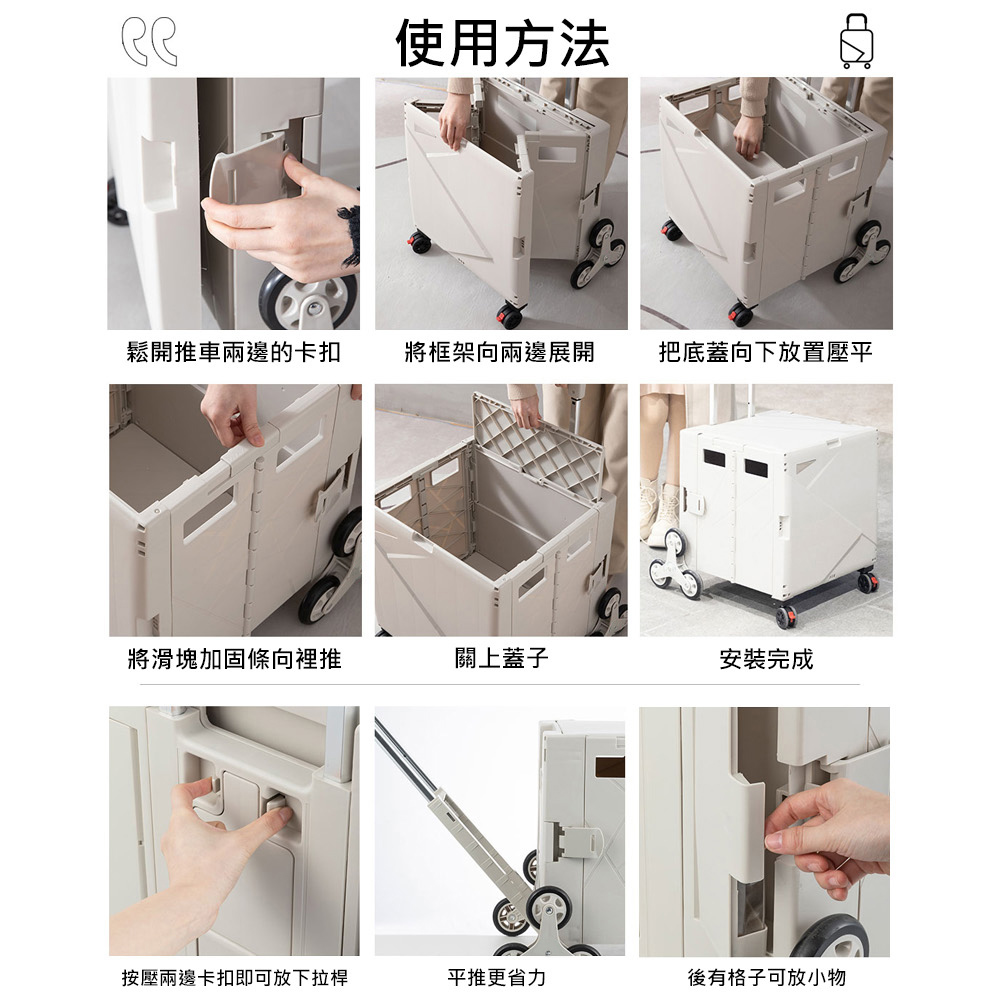 使用方法

鬆開推車兩邊的卡扣

將框架向兩邊展開

把底蓋向下放置壓平

將滑塊加固條向裡推

關上蓋子

安裝完成

按壓兩邊卡扣即可放下拉桿

平推更省力

後有格子可放小物