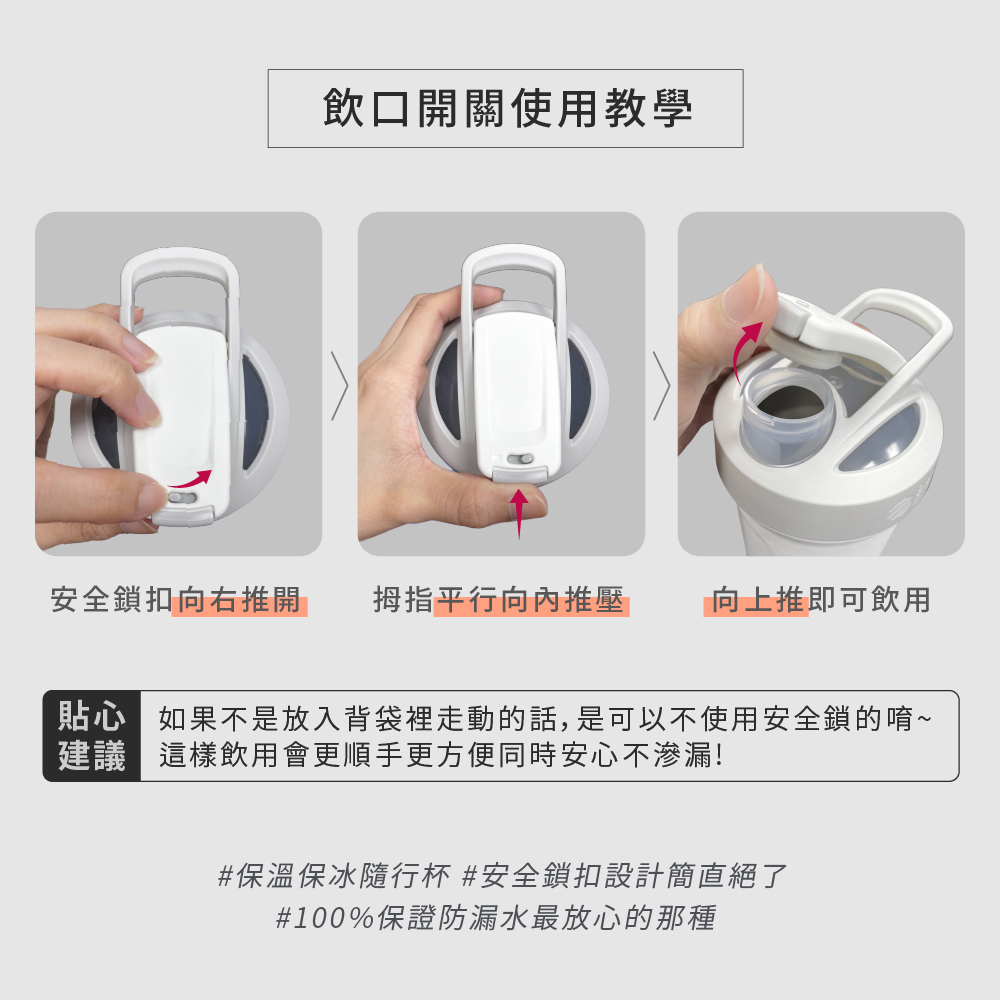 飲口開關使用教學

安全鎖扣向右推開

拇指平行向內推壓

向上推即可飲用

貼心建議

如果不是放入背袋裡走動的話,是可以不使用安全鎖的唷~
這樣飲用會更順手更方便同時安心不滲漏!

#保溫保冰隨行杯 #安全鎖扣設計簡直絕了
#100%保證防漏水最放心的那種