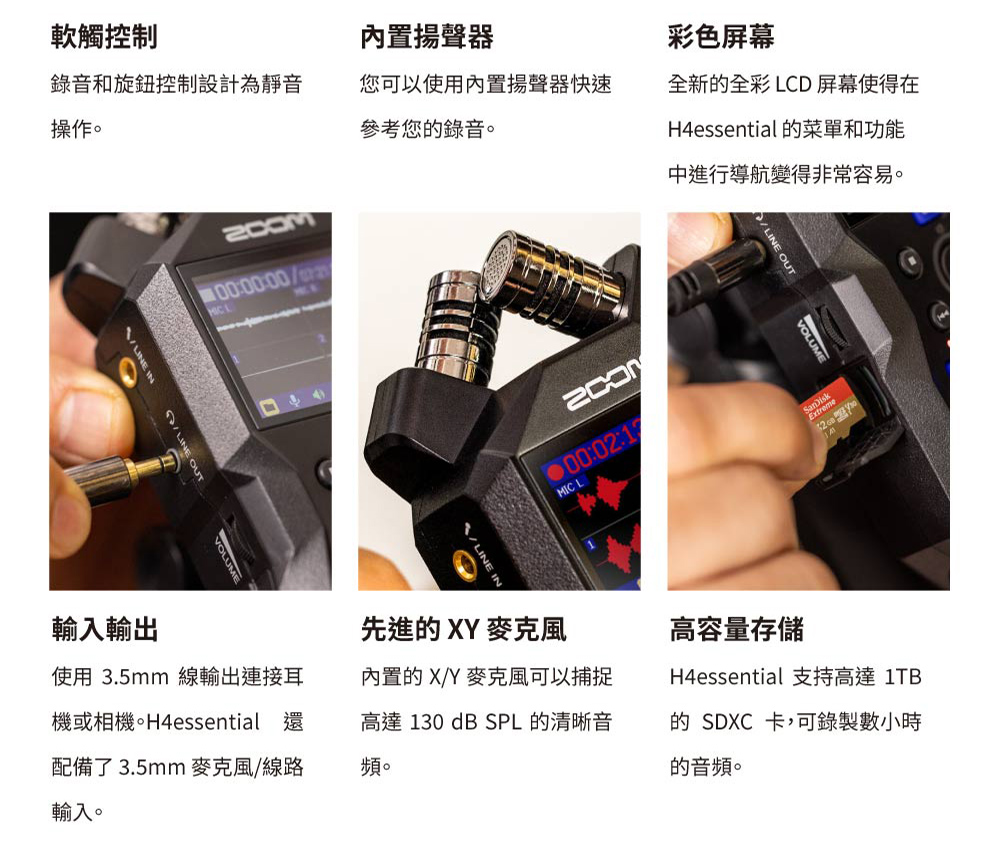 軟觸控制

錄音和旋鈕控制設計為靜音操作。

內置揚聲器

您可以使用內置揚聲器快速參考您的錄音。

彩色屏幕

全新的全彩 LCD 屏幕使得在 H4essential 的菜單和功能中進行導航變得非常容易。

ZOOM

00:00:00

MIC L

LINE IN

LINE OUT

VOLUME

ZOOM

00:02:1

MIC L

LINE IN

LINE OUT

VOLUME

SanDisk Extreme

輸入輸出

使用 3.5mm 線輸出連接耳機或相機。H4essential 還配備了 3.5mm 麥克風/線路輸入。

先進的 XY 麥克風

內置的 X/Y 麥克風可以捕捉高達 130 dB SPL 的清晰音頻。

高容量存儲

H4essential 支持高達 1TB 的 SDXC 卡，可錄製數小時的音頻。