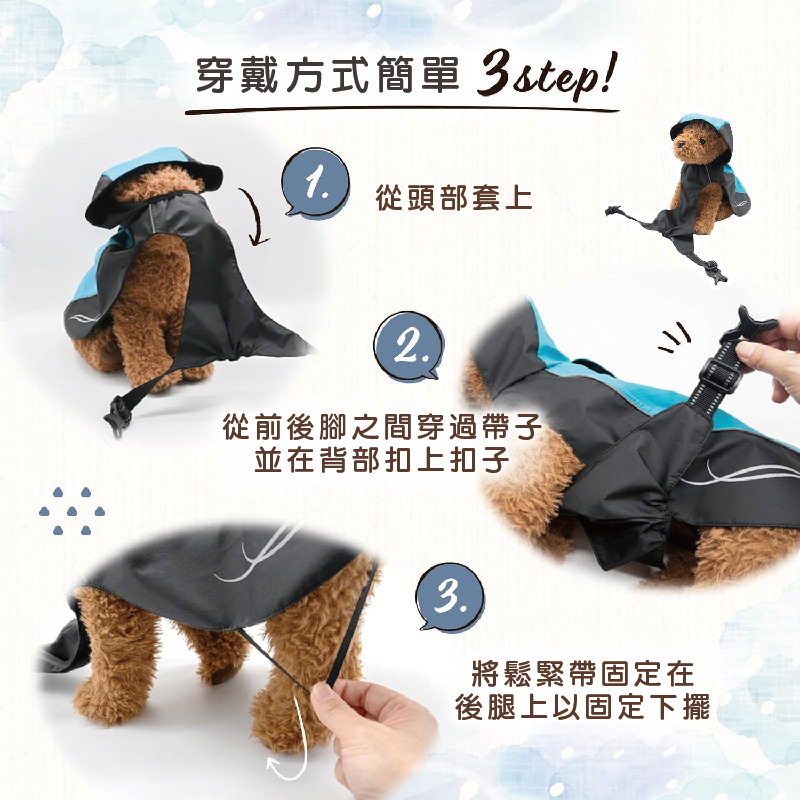 穿戴方式簡單 3step!

1.

從頭部套上

2.

從前後腳之間穿過帶子
並在背部扣上扣子

3.

將鬆緊帶固定在
後腿上以固定下擺