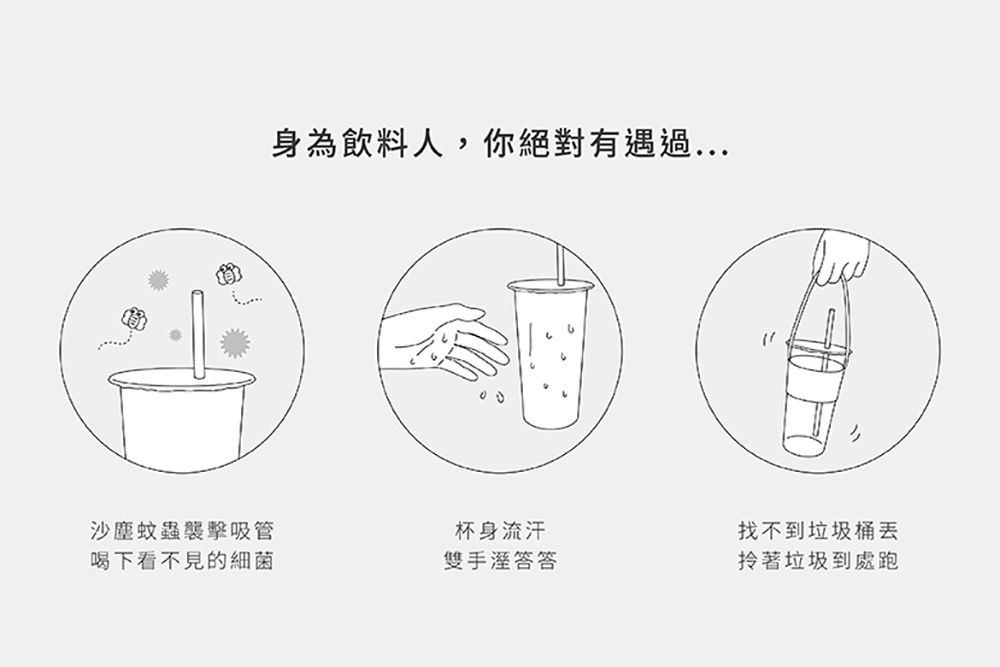 身為飲料人，你絕對有遇過...

沙塵蚊蟲襲擊吸管
喝下看不見的細菌

杯身流汗
雙手溼答答

找不到垃圾桶丟
拎著垃圾到處跑