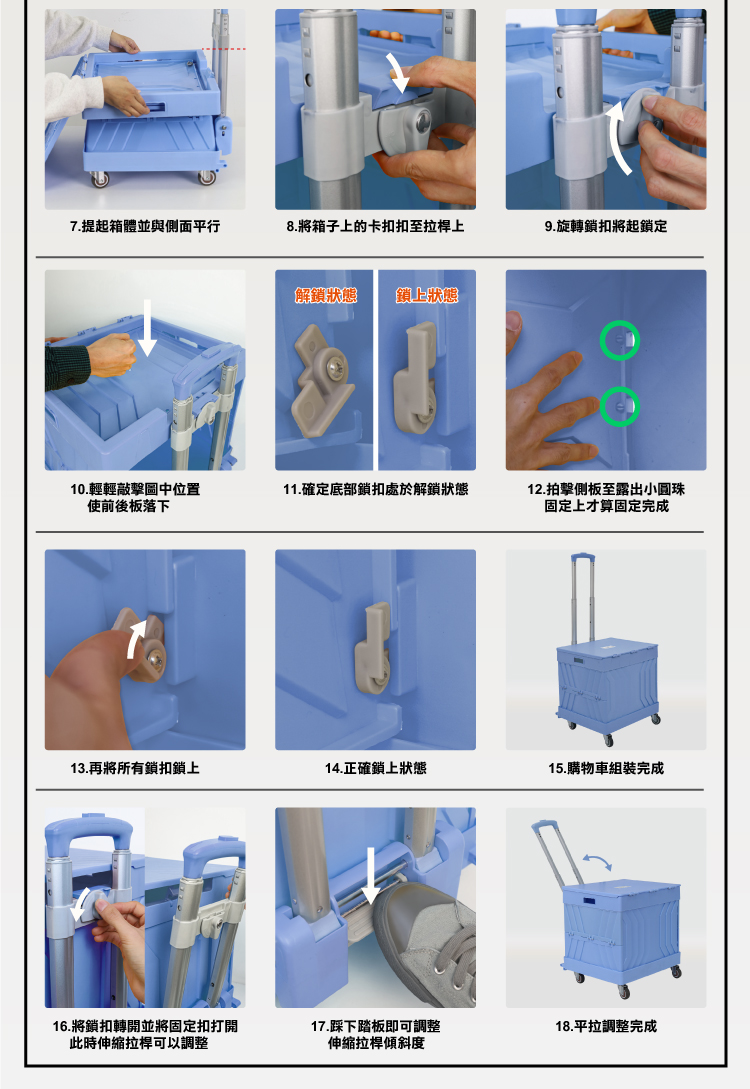 7.提起箱體並與側面平行

8.將箱子上的卡扣扣至拉桿上

9.旋轉鎖扣將起鎖定

解鎖狀態

鎖上狀態

10.輕輕敲擊圖中位置使前後板落下

11.確定底部鎖扣處於解鎖狀態

12.拍擊側板至露出小圓珠固定上才算固定完成

13.再將所有鎖扣鎖上

14.正確鎖上狀態

15.購物車組裝完成

16.將鎖扣轉開並將固定扣打開此時伸縮拉桿可以調整

17.踩下踏板即可調整伸縮拉桿傾斜度

18.平拉調整完成