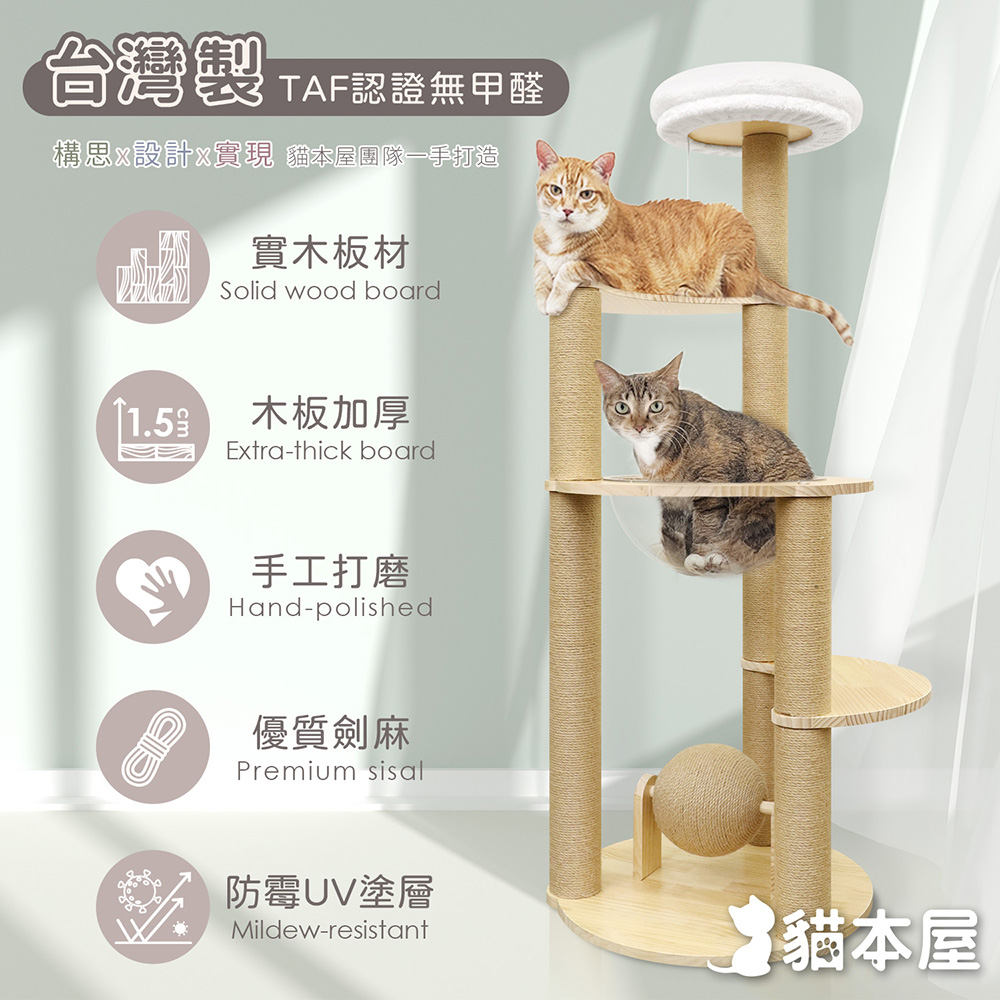 台灣製 TAF認證無甲醛

構思x設計x實現 貓本屋團隊一手打造

實木板材
Solid wood board

1.5cm

木板加厚
Extra-thick board

手工打磨
Hand-polished

優質劍麻
Premium sisal

防霉UV塗層
Mildew-resistant

貓本屋