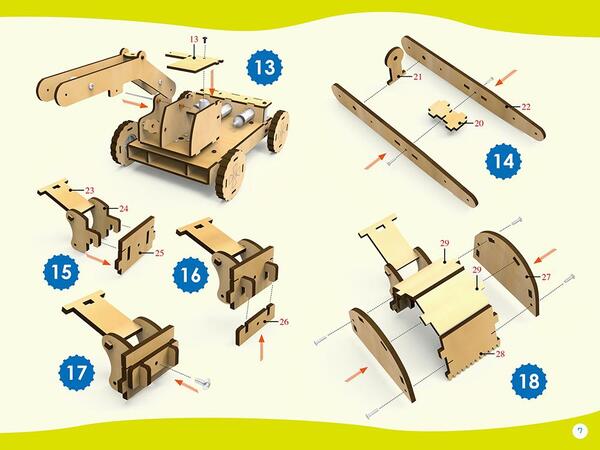 13
13

21
22
20
14

23
24
25
15

16
26

17

29
29
27
28
18

7