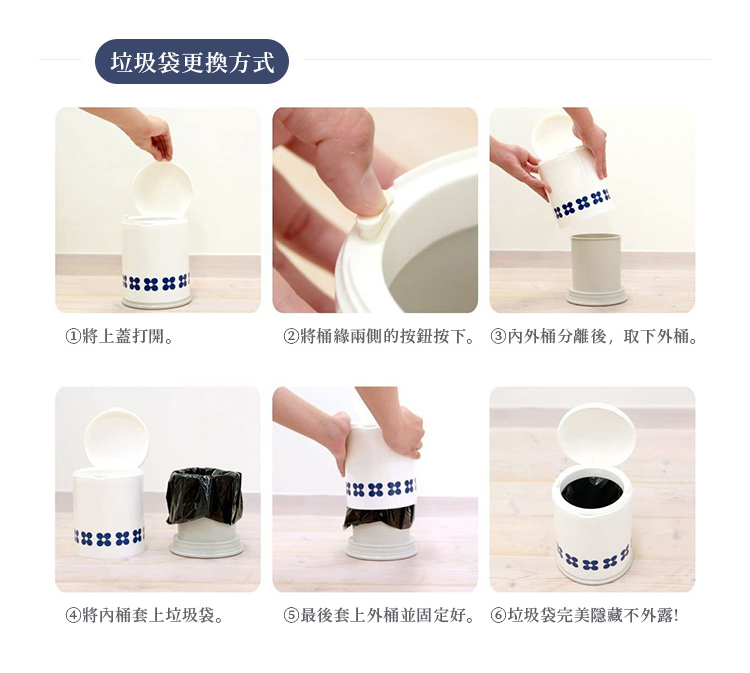 垃圾袋更換方式

①將上蓋打開。

②將桶緣兩側的按鈕按下。

③內外桶分離後，取下外桶。

④將內桶套上垃圾袋。

⑤最後套上外桶並固定好。

⑥垃圾袋完美隱藏不外露!