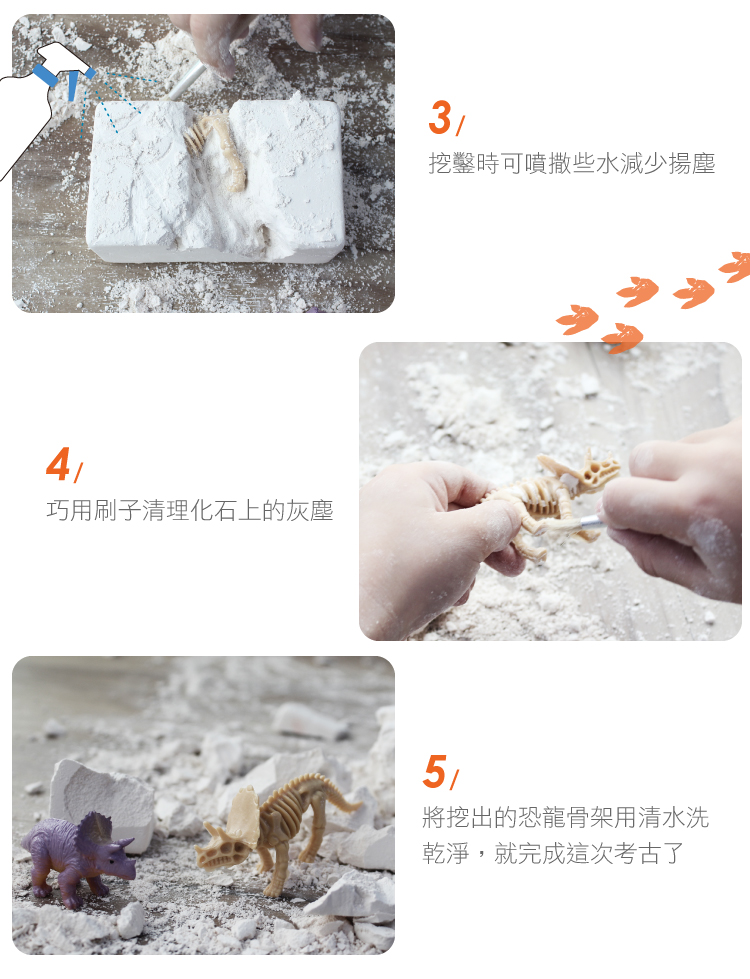 3/
挖鑿時可噴撒些水減少揚塵

4/
巧用刷子清理化石上的灰塵

5/
將挖出的恐龍骨架用清水洗乾淨，就完成這次考古了