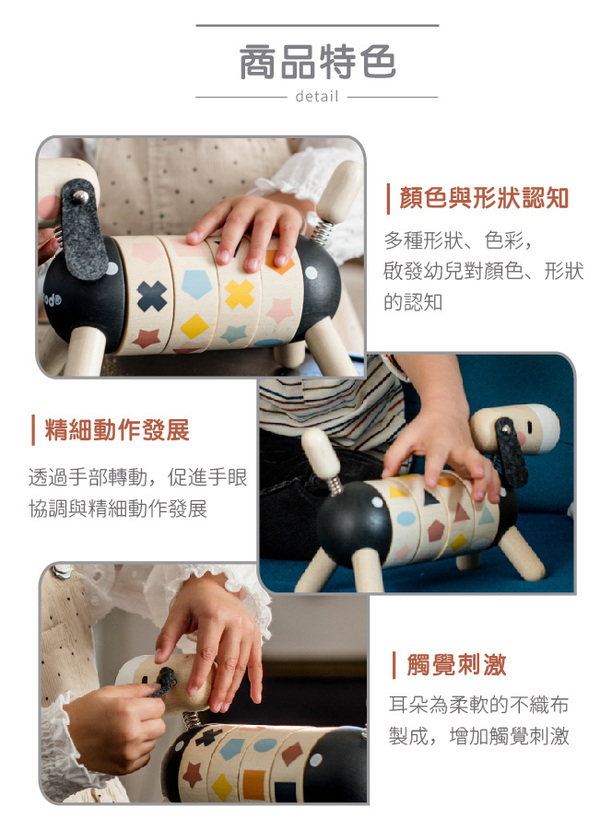 商品特色
detail

顏色與形狀認知

多種形狀、色彩，啟發幼兒對顏色、形狀的認知

精細動作發展

透過手部轉動，促進手眼協調與精細動作發展

觸覺刺激

耳朵為柔軟的不織布製成，增加觸覺刺激