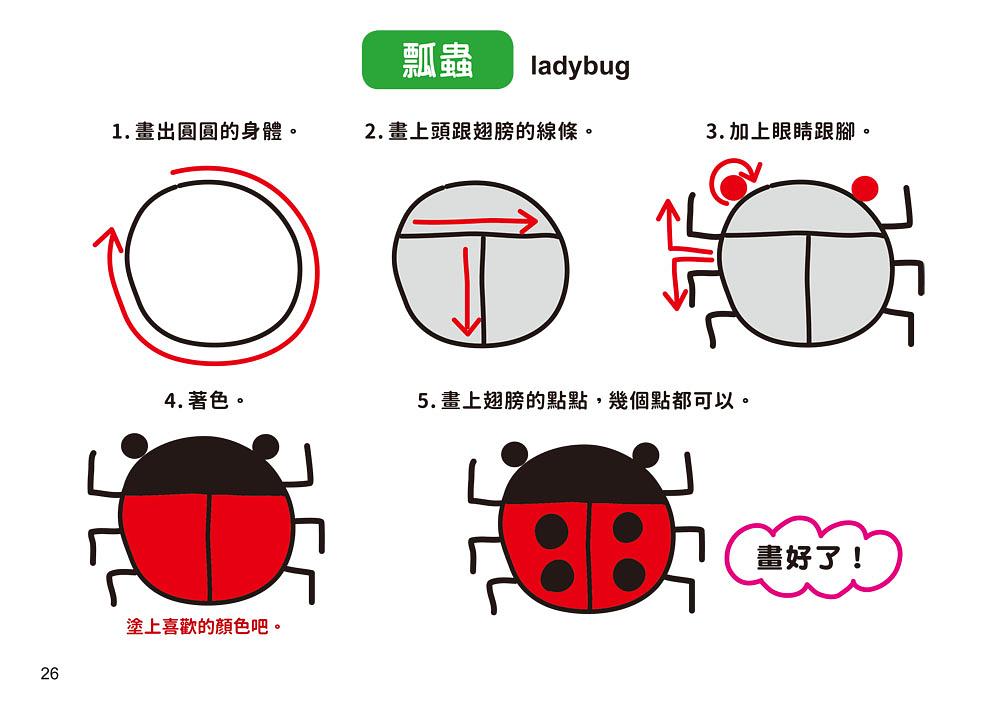 瓢蟲 ladybug

1. 畫出圓圓的身體。

2. 畫上頭跟翅膀的線條。

3. 加上眼睛跟腳。

4. 著色。

塗上喜歡的顏色吧。

5. 畫上翅膀的點點，幾個點都可以。

畫好了！

26