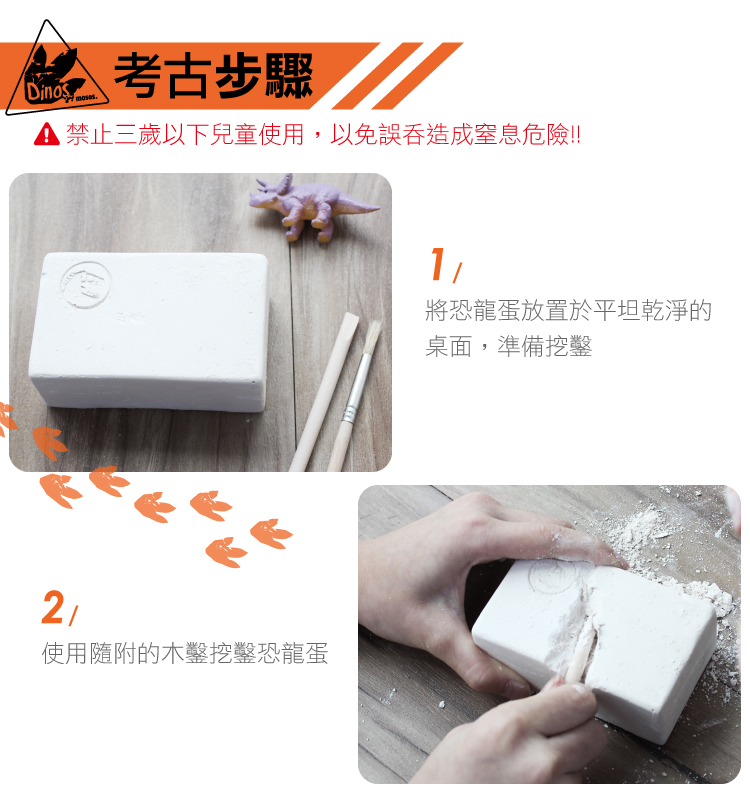 Dinos moses.

考古步驟

禁止三歲以下兒童使用，以免誤吞造成窒息危險!!

1/

將恐龍蛋放置於平坦乾淨的桌面，準備挖鑿

2/

使用隨附的木鑿挖鑿恐龍蛋